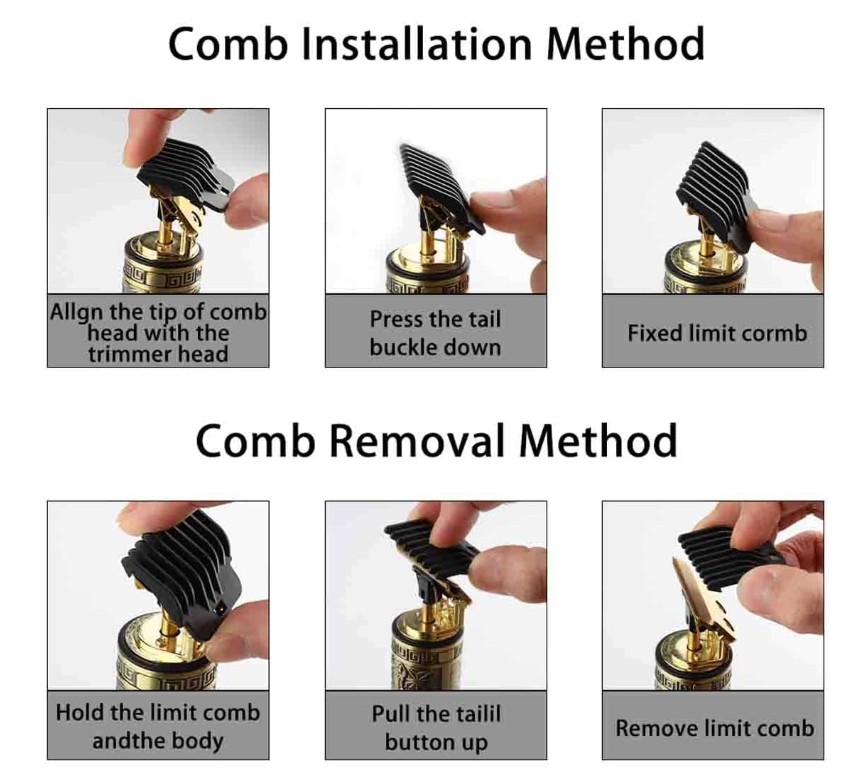 Comb Installation Method

Allgn the tip of comb head with the trimmer head

Press the tail buckle down

Fixed limit cormb

Comb Removal Method

Hold the limit comb andthe body

Pull the tailil button up

Remove limit comb