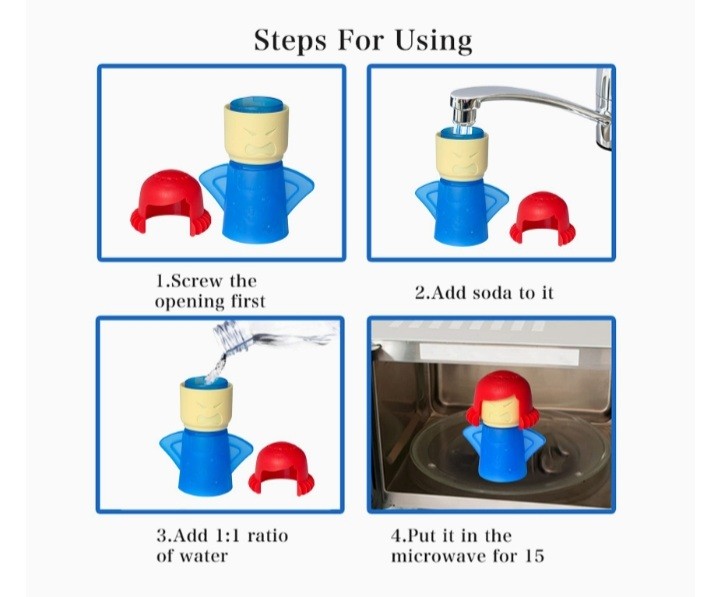 Steps For Using

1.Screw the opening first

2.Add soda to it

3.Add 1:1 ratio of water

4.Put it in the microwave for 15